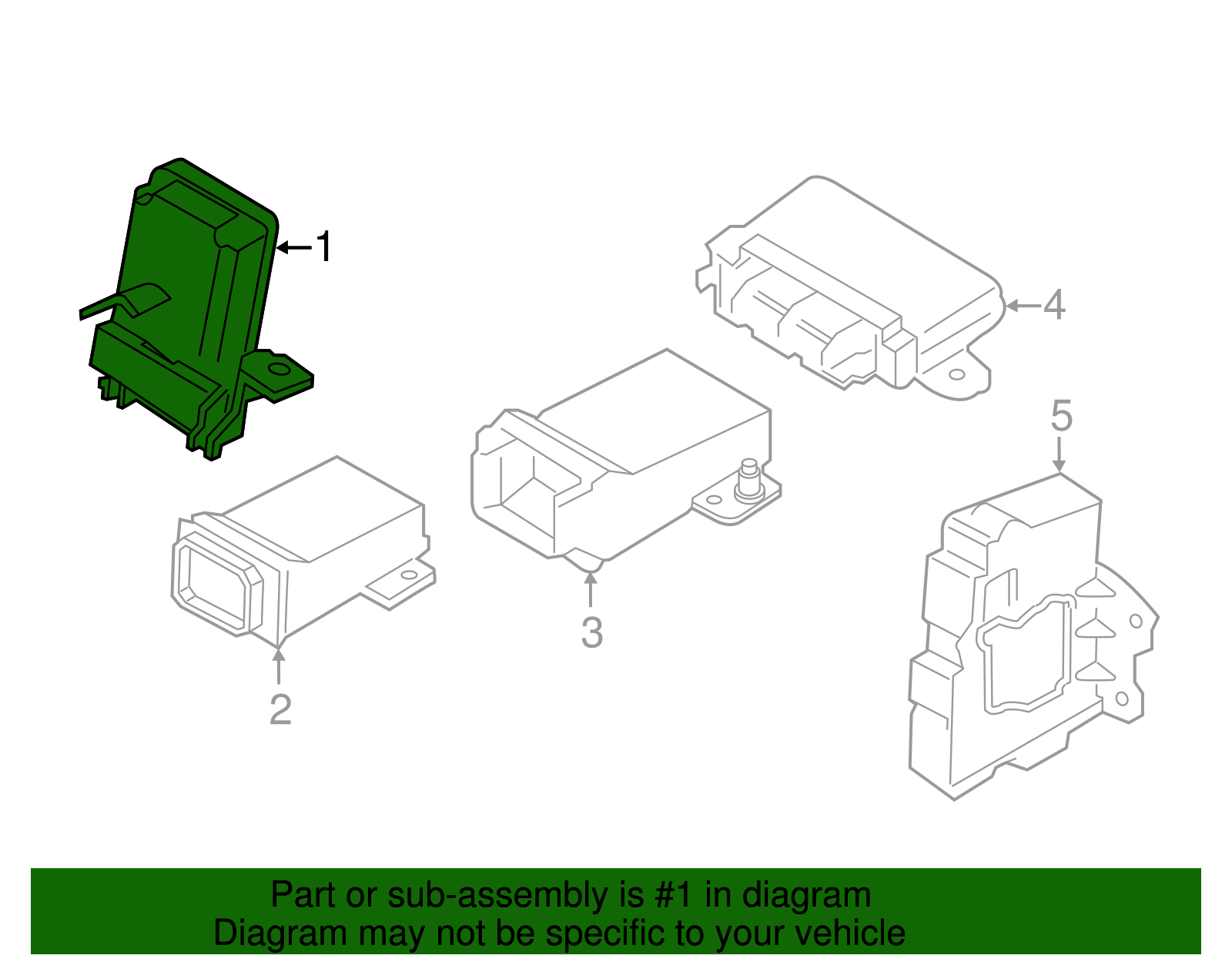 1
4
5
3
2

Part or sub-assembly is #1 in diagram
Diagram may not be specific to your vehicle