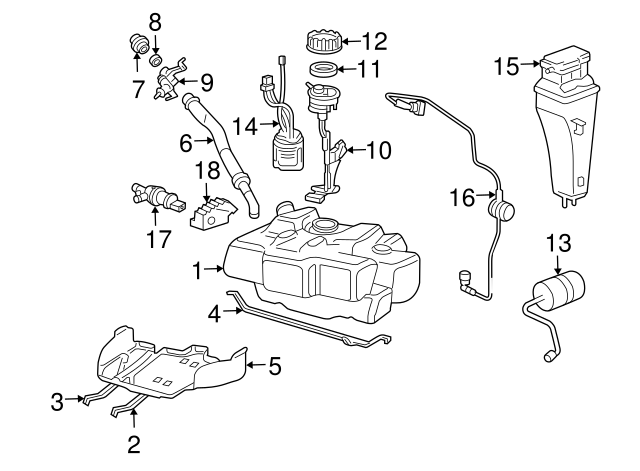 8
12
7
9
11
15
14
6
10
18
16
17
13
1
4
5
3
2