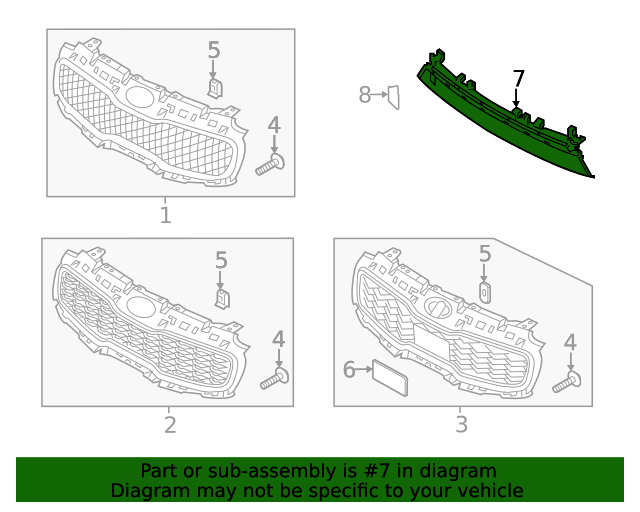 5
4
1
8
7
5
4
2
5
6
4
3

Part or sub-assembly is #7 in diagram
Diagram may not be specific to your vehicle