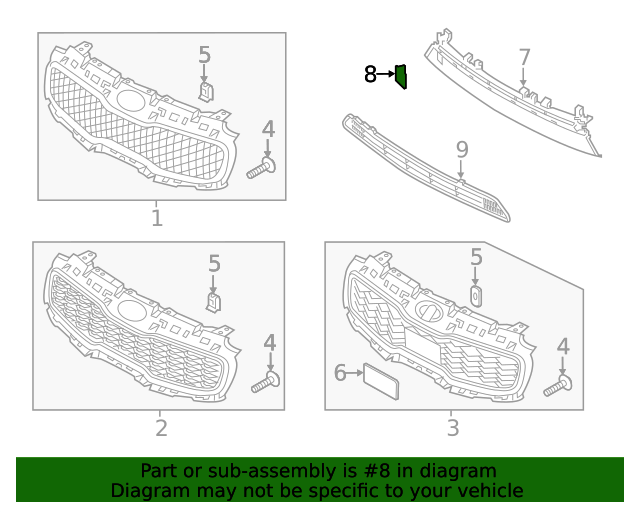 5
4
1
8
7
9
5
4
2
5
6
4
3

Part or sub-assembly is #8 in diagram
Diagram may not be specific to your vehicle