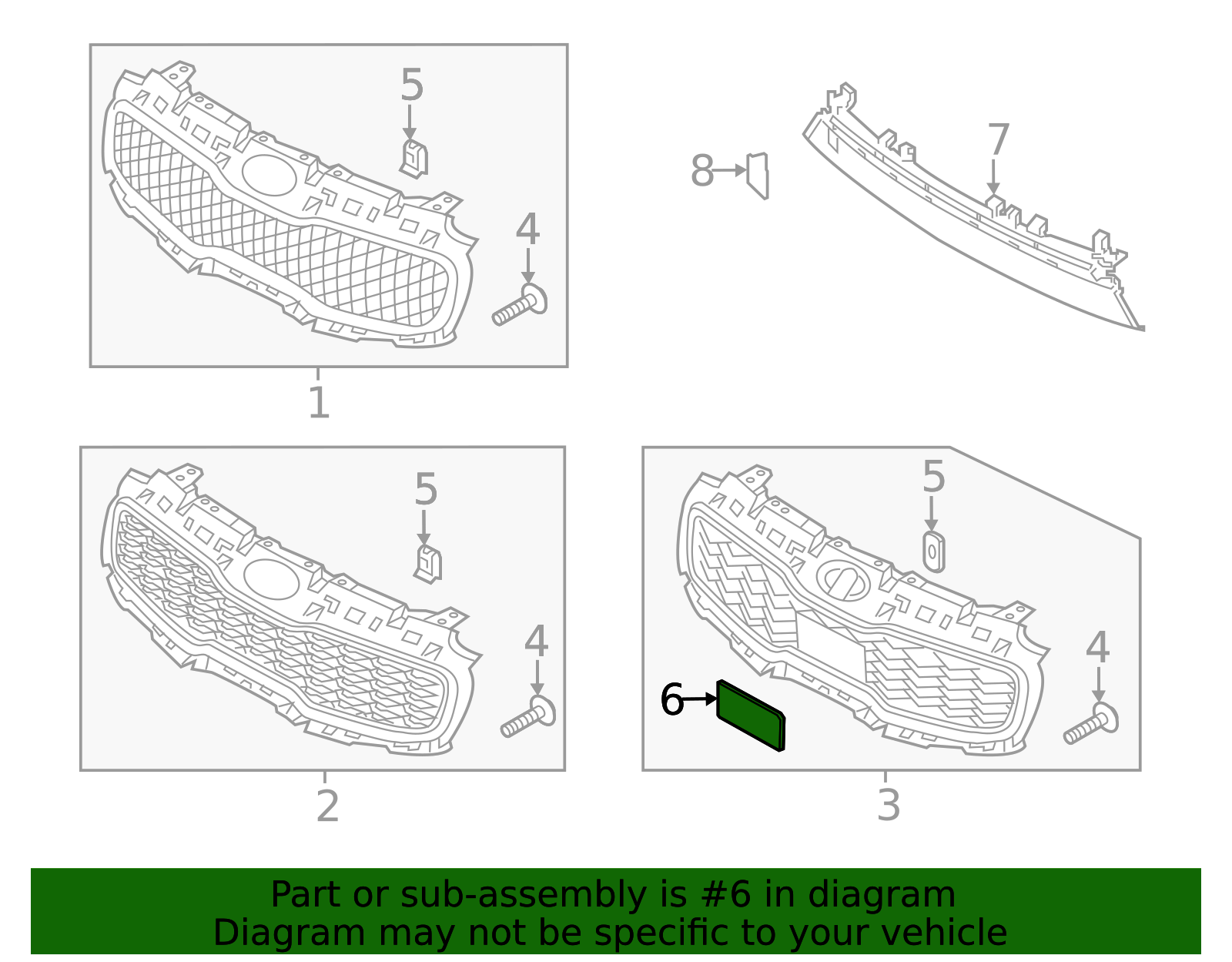 5
4
1
8
7
5
4
2
5
6
4
3

Part or sub-assembly is #6 in diagram
Diagram may not be specific to your vehicle