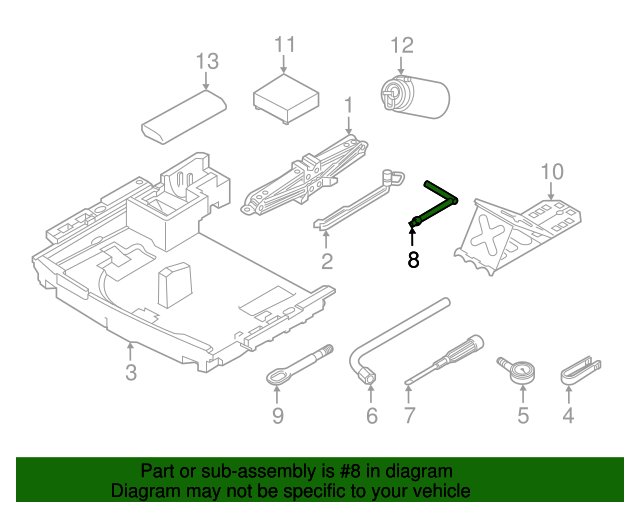 13
11
12
1
10
2
8
3
9
6
7
5
4

Part or sub-assembly is #8 in diagram
Diagram may not be specific to your vehicle