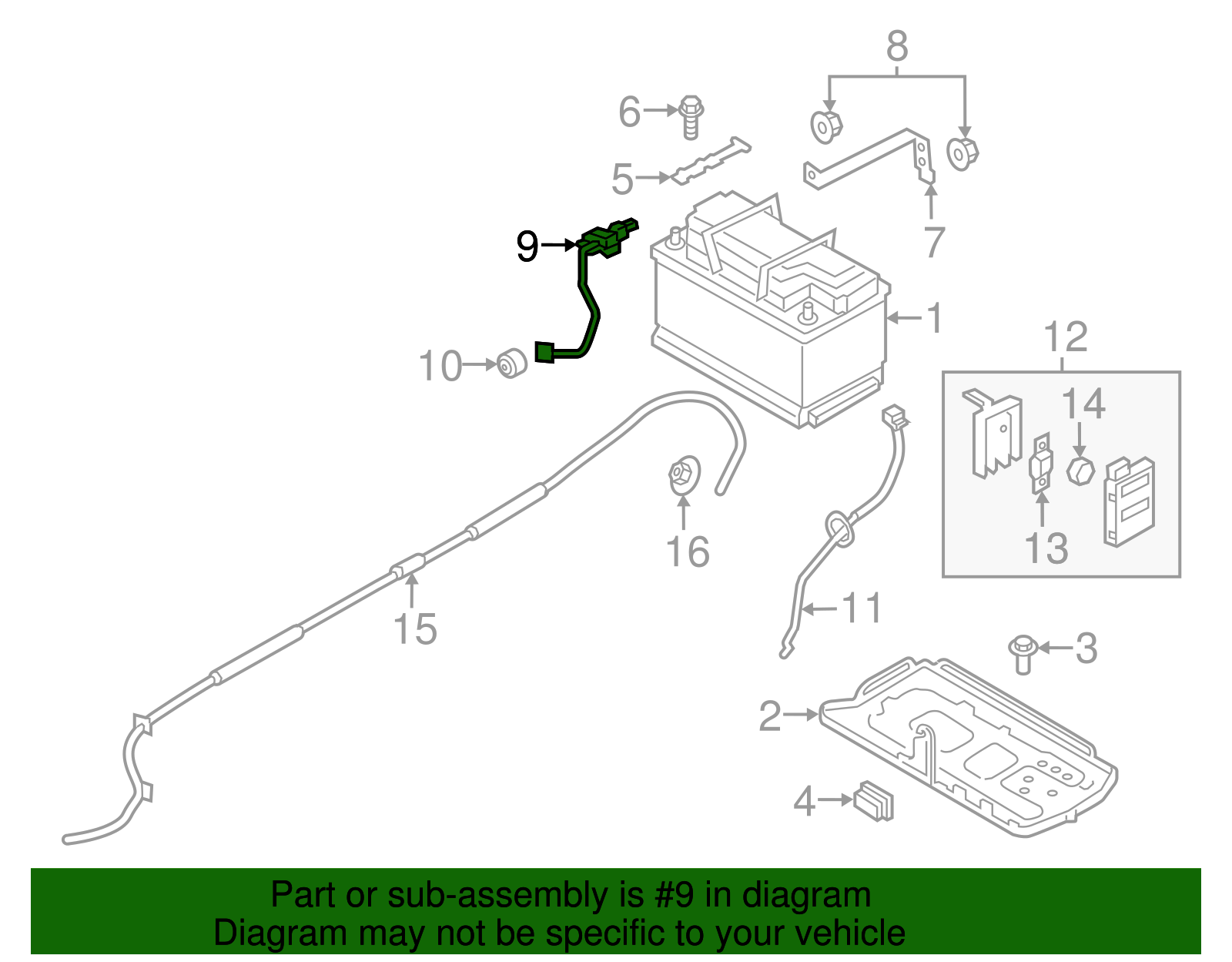 8
6
5
7
9
1
10
12
14
13
16
15
11
3
2
4

Part or sub-assembly is #9 in diagram
Diagram may not be specific to your vehicle