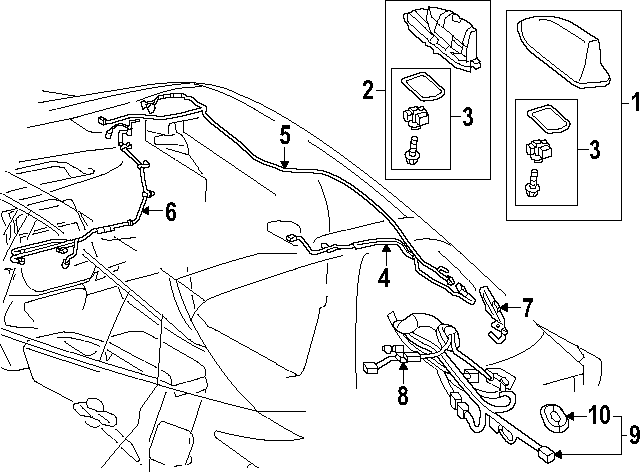 2
3
1
3
5
6
4
7
8
10
9