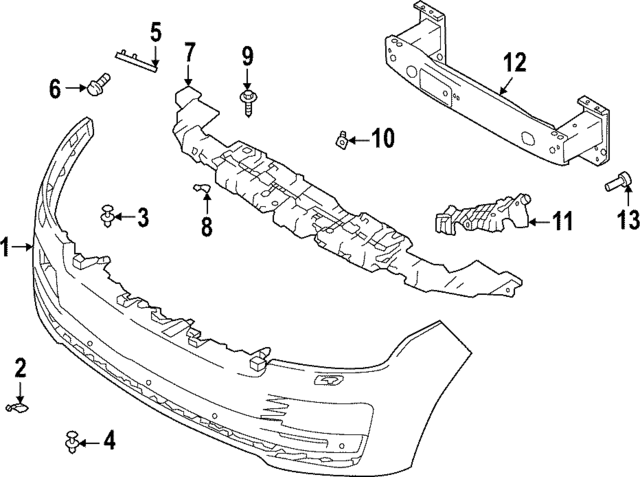 5
7
9
12
6
10
3
8
11
13
1
2
4