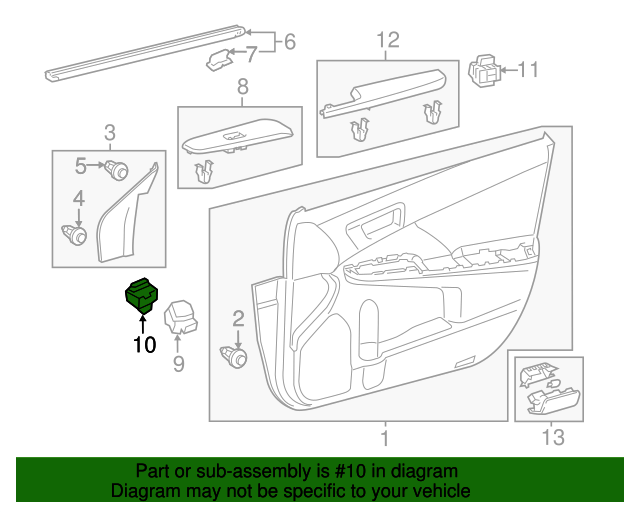 6
7
12
11
8
3
5
4
10
9
2
1
13

Part or sub-assembly is #10 in diagram
Diagram may not be specific to your vehicle