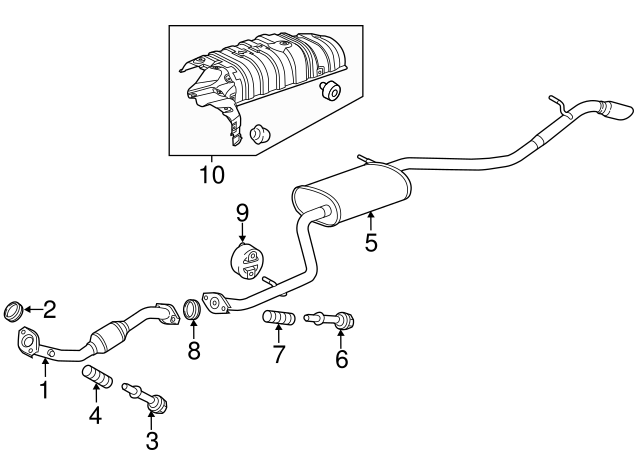 10
9
5
2
8
7
6
1
4
3