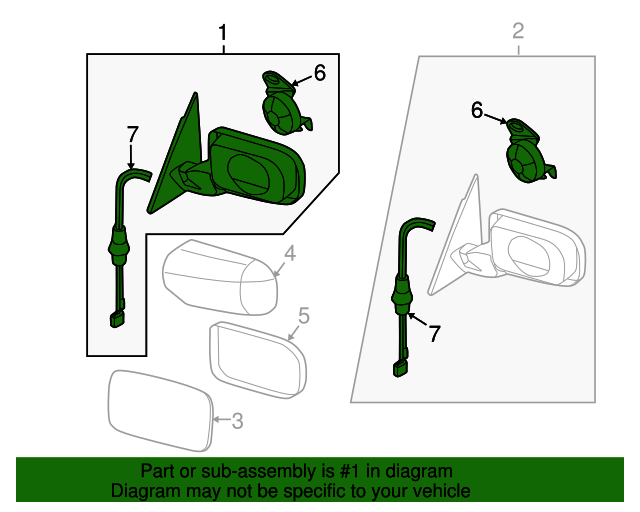 1
6
7
4
5
3
2
6
7

Part or sub-assembly is #1 in diagram
Diagram may not be specific to your vehicle