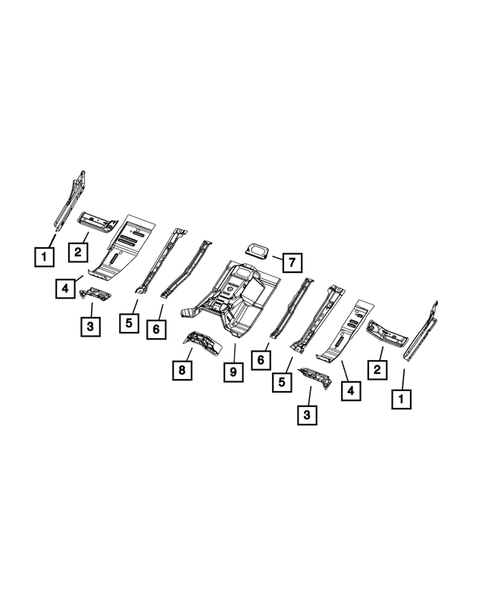 1
2
4
3
5
6
7
8
9
6
5
3
4
2
1