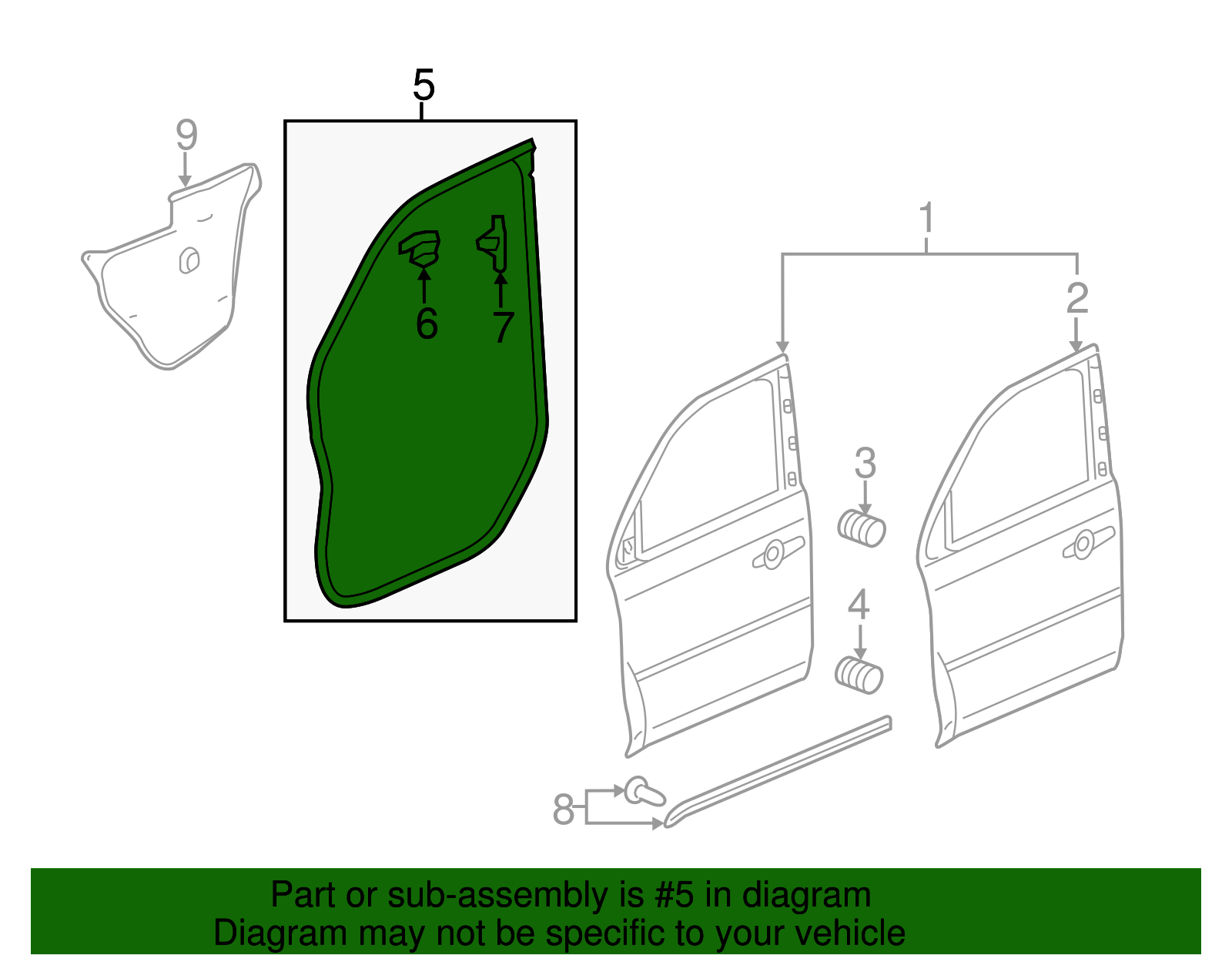 5
9
6
7
1
2
3
4
8

Part or sub-assembly is #5 in diagram
Diagram may not be specific to your vehicle