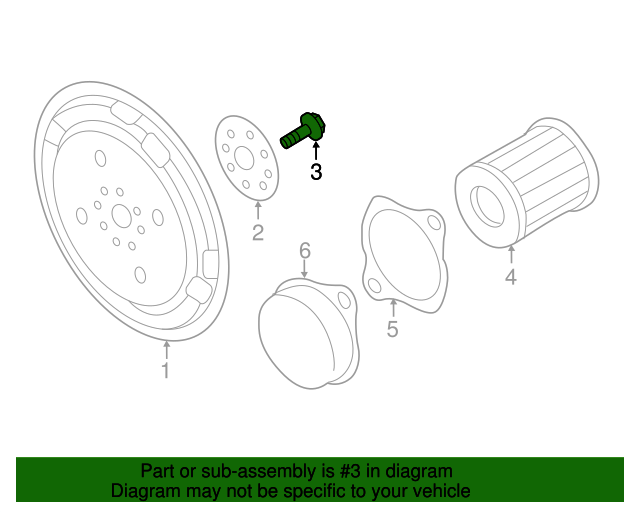 3
2
6
4
5
1

Part or sub-assembly is #3 in diagram
Diagram may not be specific to your vehicle