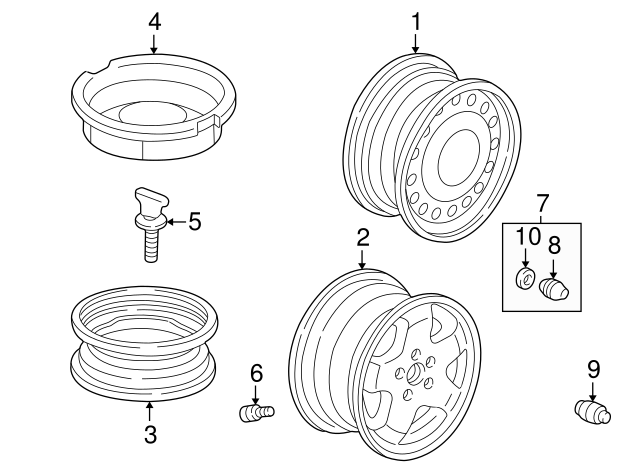 4
1
5
7
10
8
2
3
6
9