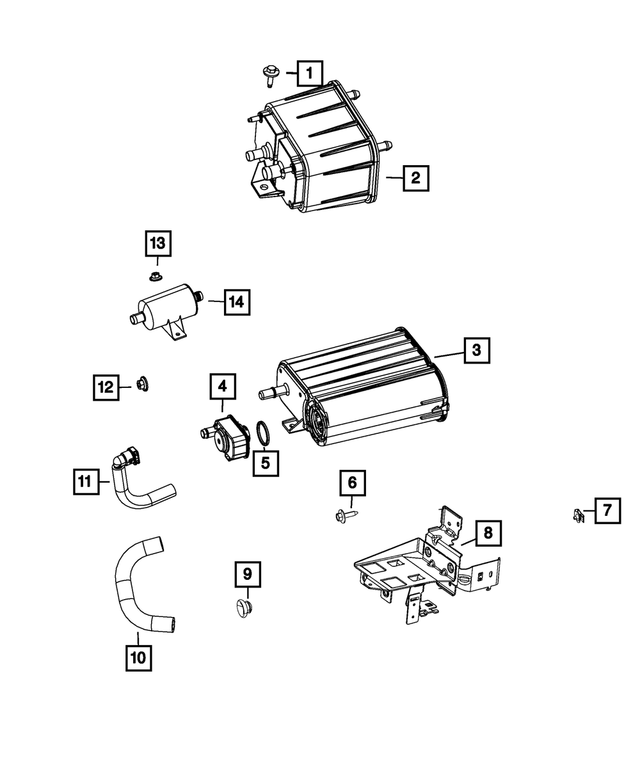 1
2
13
14
3
12
4
5
11
6
7
8
9
10