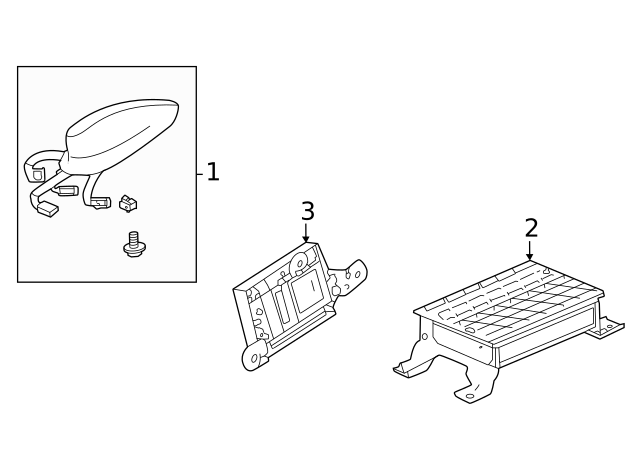 1
3
2