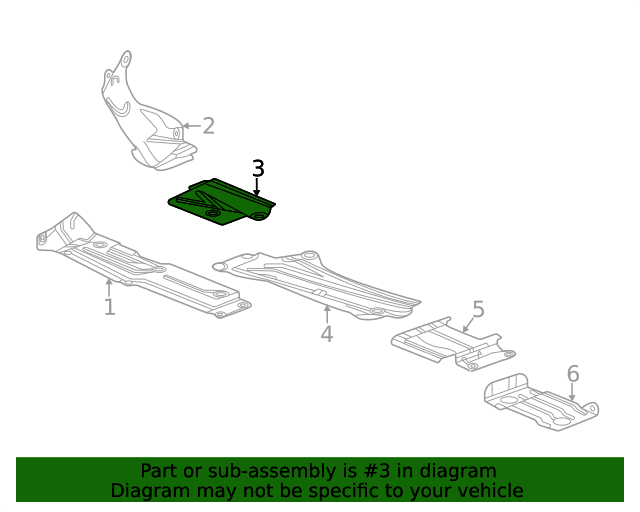 2
3
1
4
5
6

Part or sub-assembly is #3 in diagram
Diagram may not be specific to your vehicle