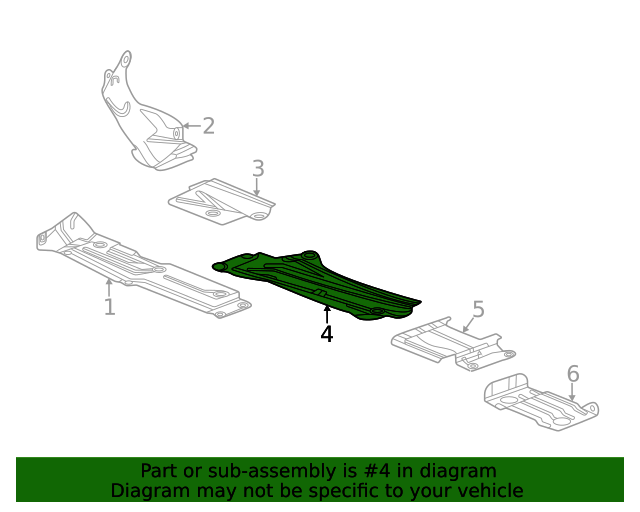 2
3
1
4
5
6

Part or sub-assembly is #4 in diagram
Diagram may not be specific to your vehicle