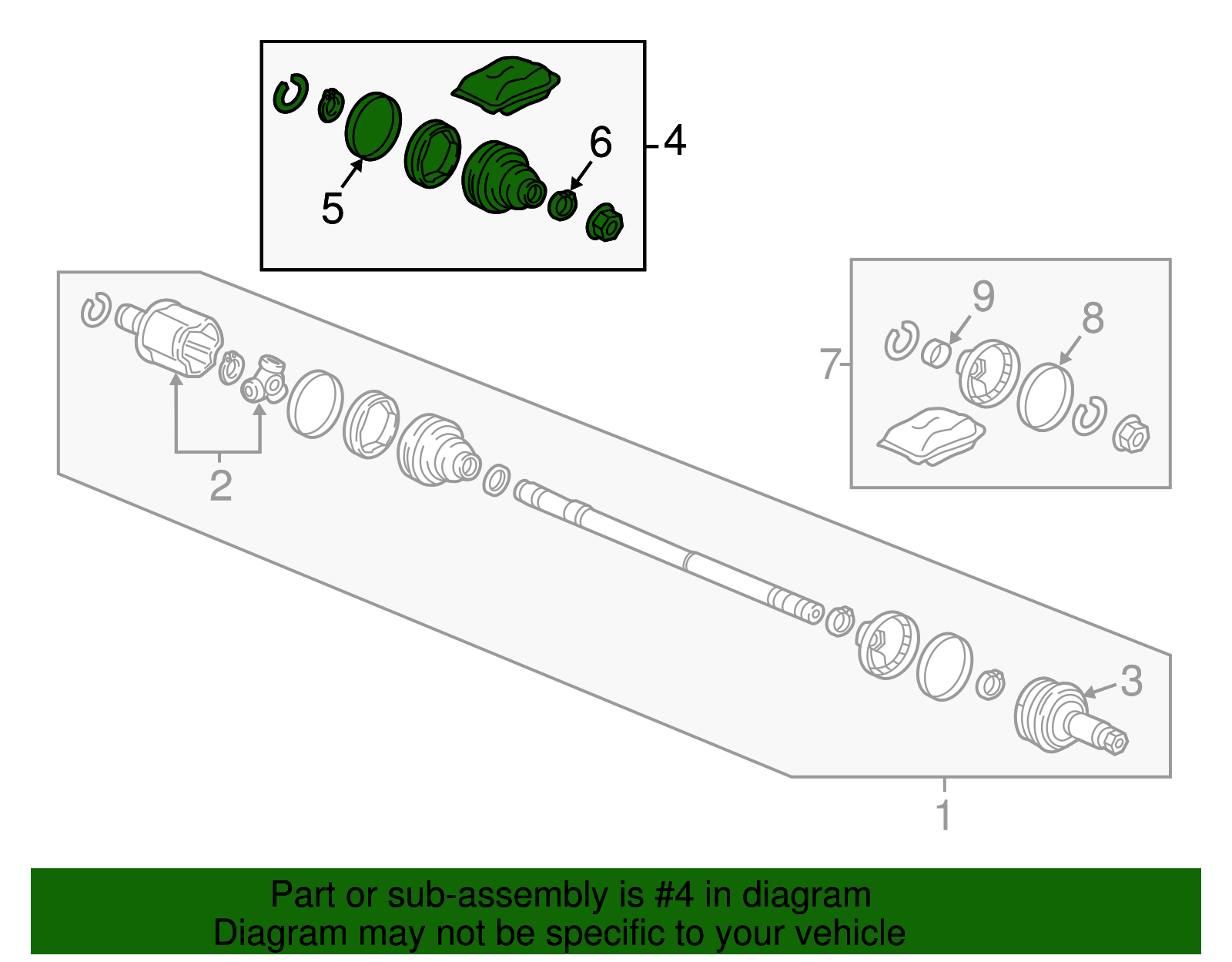 6
4
5
9
8
7
2
3
1
Part or sub-assembly is #4 in diagram
Diagram may not be specific to your vehicle