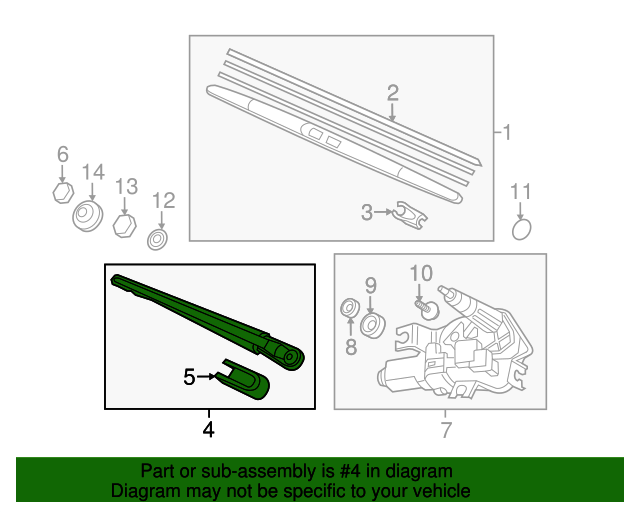 2
1
6
14
13
12
3
11
10
9
8
5
4
7

Part or sub-assembly is #4 in diagram
Diagram may not be specific to your vehicle