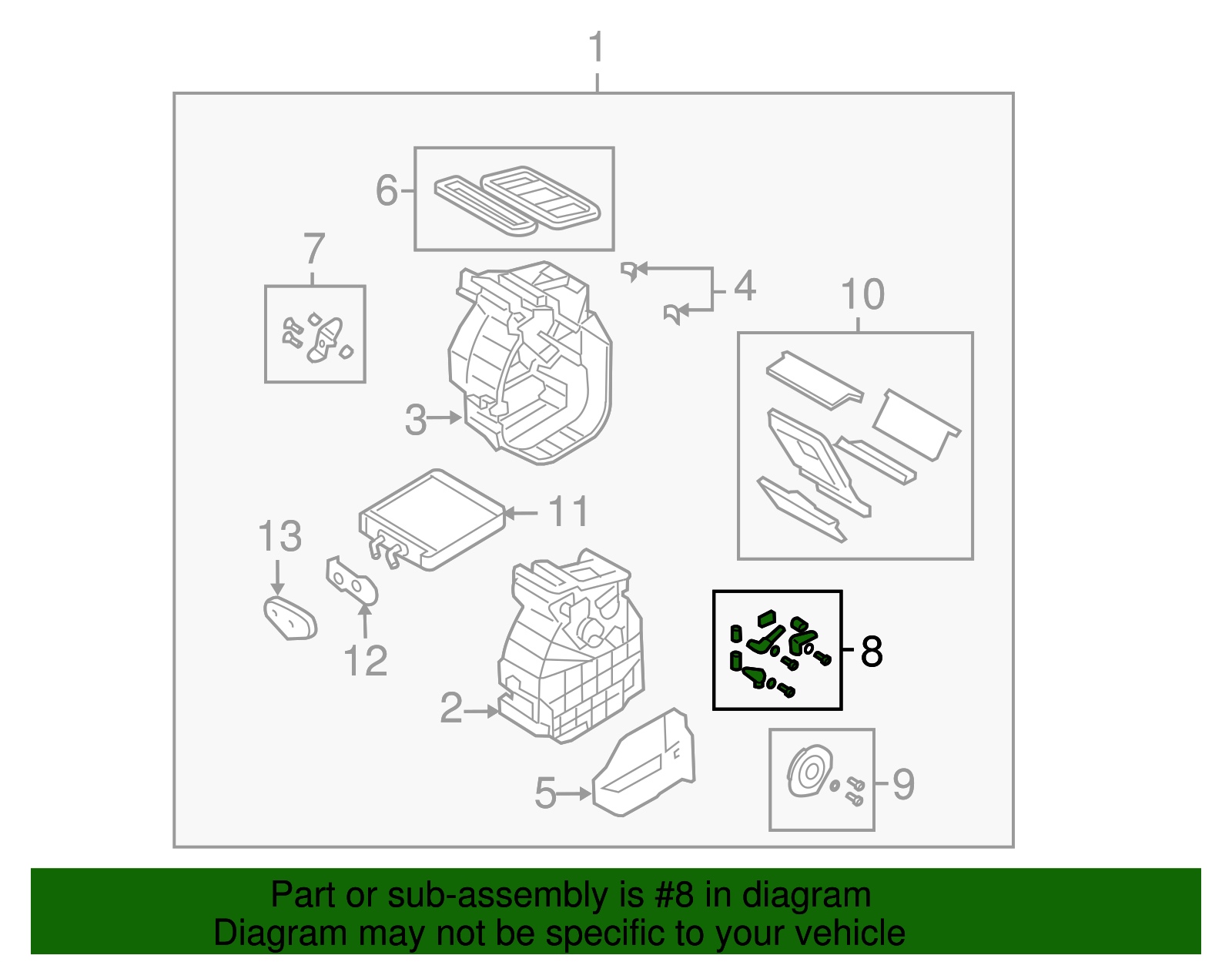 1
6
7
4
10
3
11
13
12
8
2
5
9

Part or sub-assembly is #8 in diagram
Diagram may not be specific to your vehicle