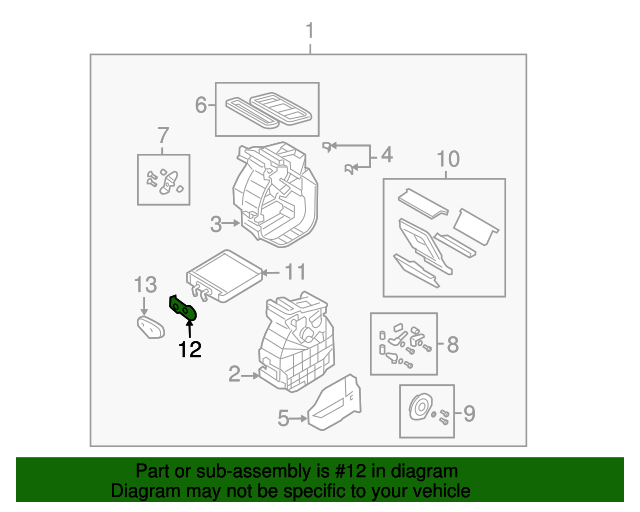 1
6
7
4
10
3
11
13
12
8
2
5
9
Part or sub-assembly is #12 in diagram
Diagram may not be specific to your vehicle