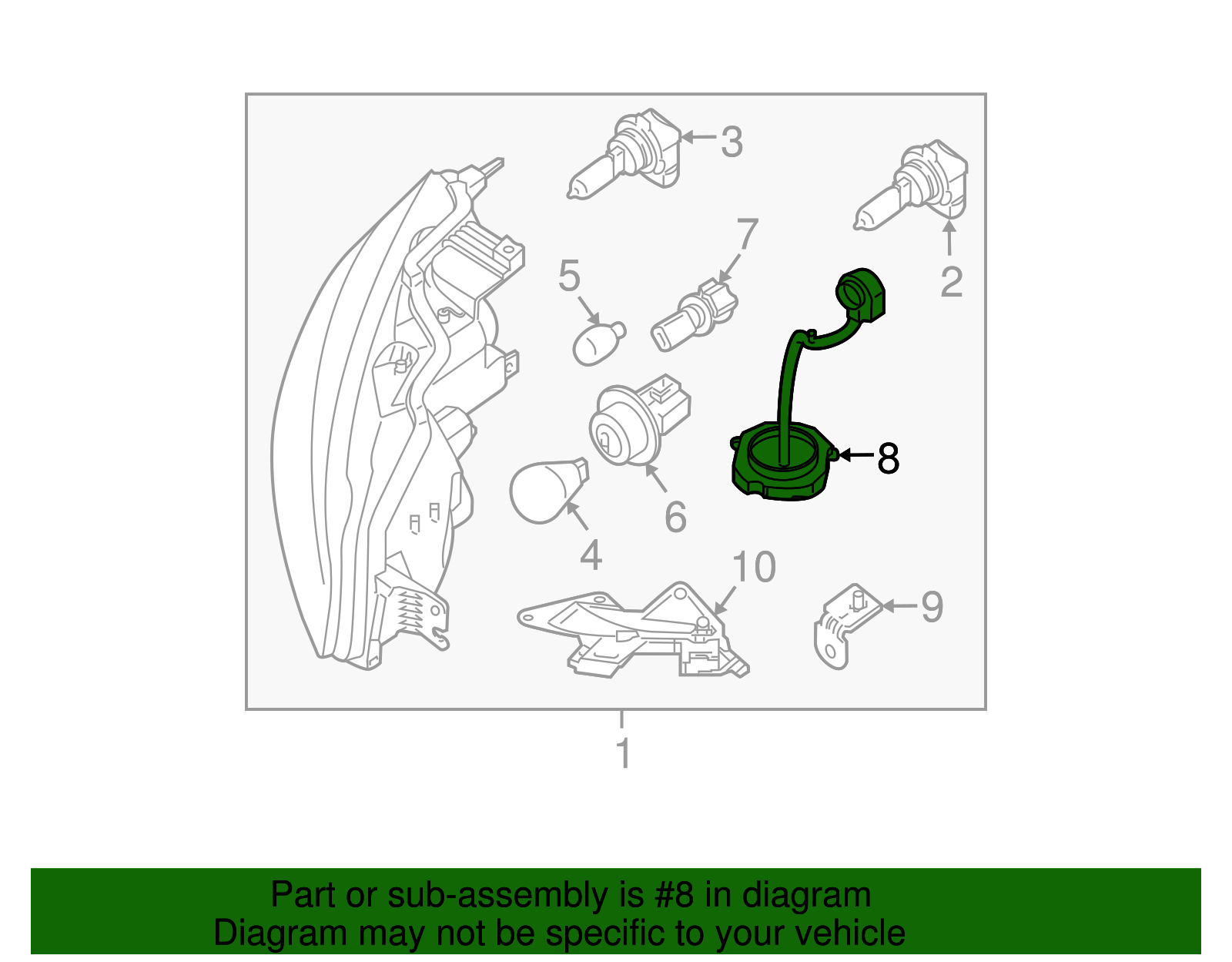 3
2
7
5
8
6
4
10
9
1

Part or sub-assembly is #8 in diagram
Diagram may not be specific to your vehicle