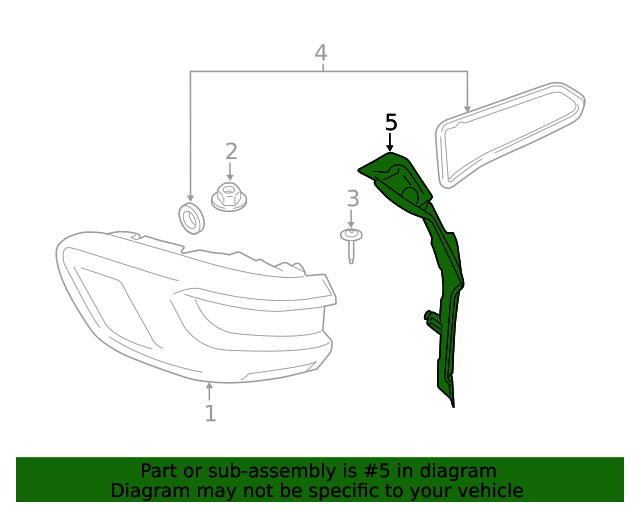 4

5

2

3

1

Part or sub-assembly is #5 in diagram
Diagram may not be specific to your vehicle