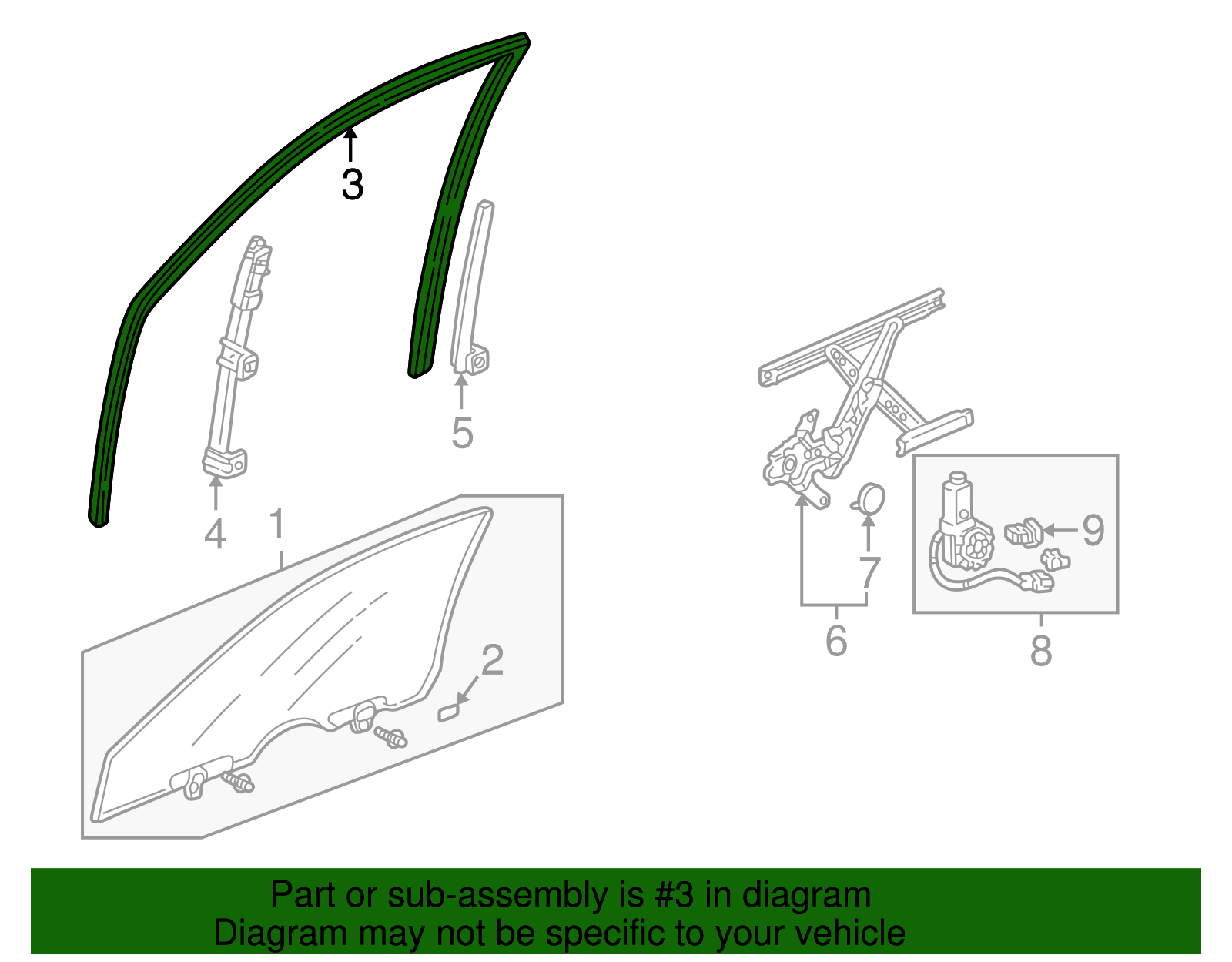 3
5
4
1
2
9
7
6
8
Part or sub-assembly is #3 in diagram
Diagram may not be specific to your vehicle