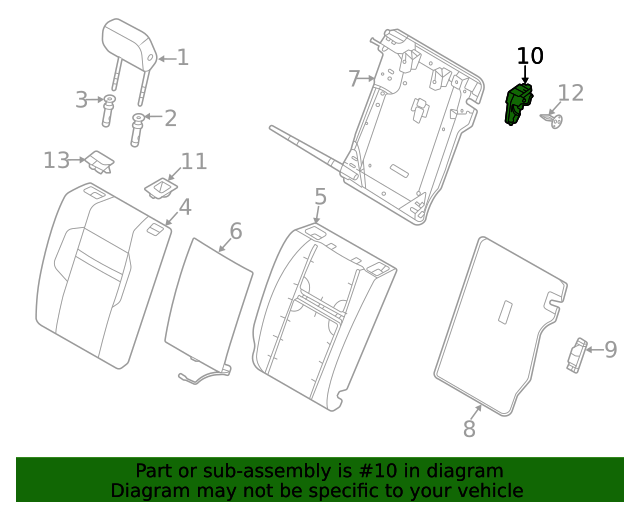 1
3
2
13
11
4
6
5
7
10
12
9
8

Part or sub-assembly is #10 in diagram
Diagram may not be specific to your vehicle