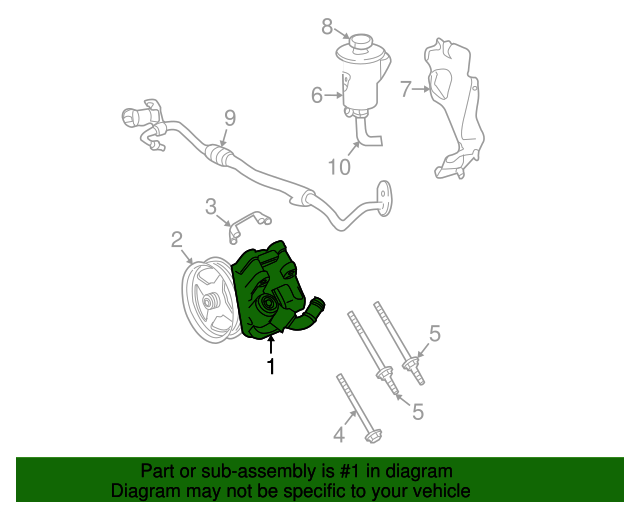 8
6
7
9
10
3
2
1
5
5
4

Part or sub-assembly is #1 in diagram
Diagram may not be specific to your vehicle