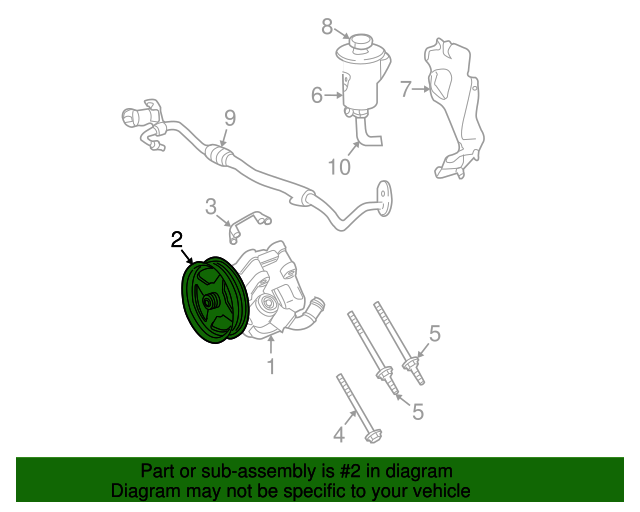 8

6

7

9

10

3

2

1

5

5

4

Part or sub-assembly is #2 in diagram
Diagram may not be specific to your vehicle