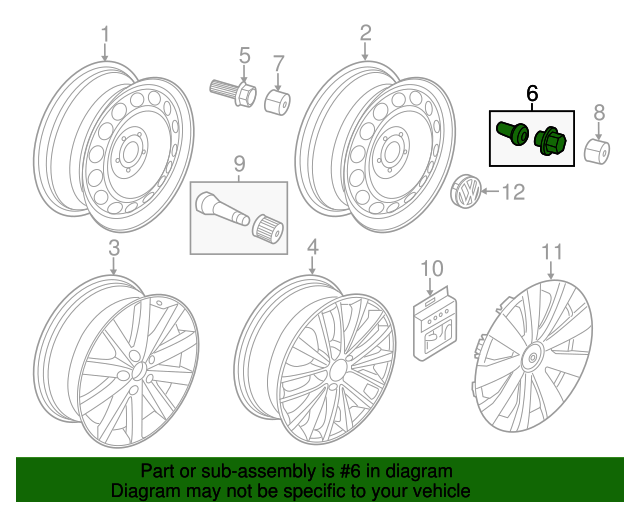 1
5
7
2
6
8
9
12
3
4
10
11

Part or sub-assembly is #6 in diagram
Diagram may not be specific to your vehicle