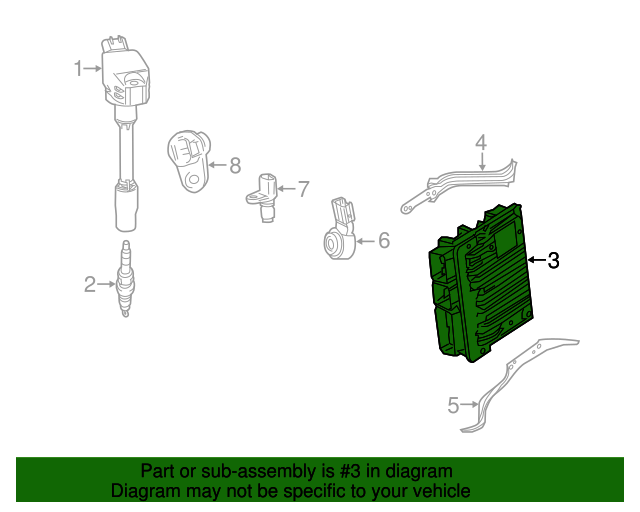 1
8
7
4
6
3
2
5

Part or sub-assembly is #3 in diagram
Diagram may not be specific to your vehicle