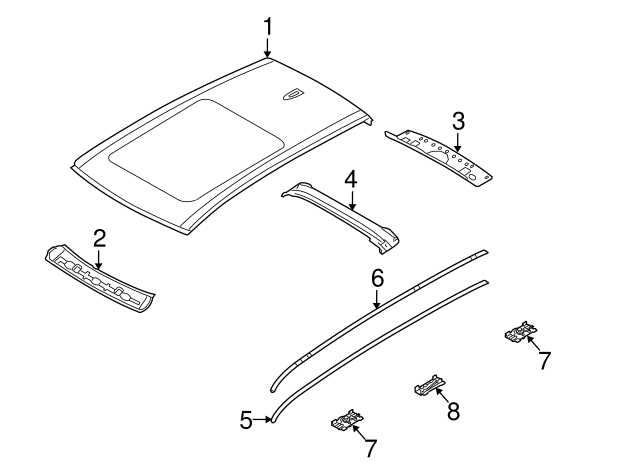 1
3
4
2
6
7
8
5
7