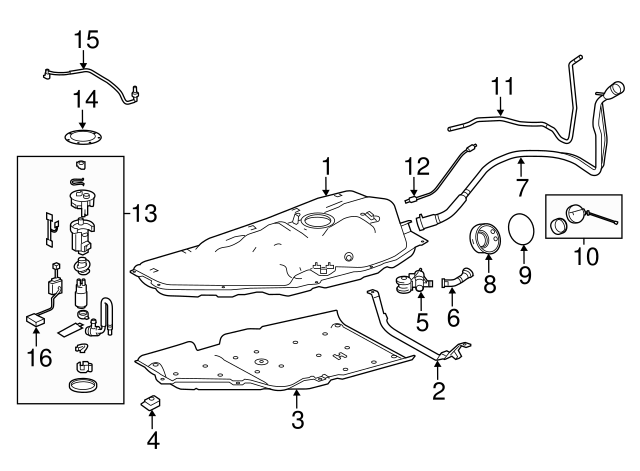 15
14
11
1
12
7
13
10
8
9
5
6
16
2
3
4