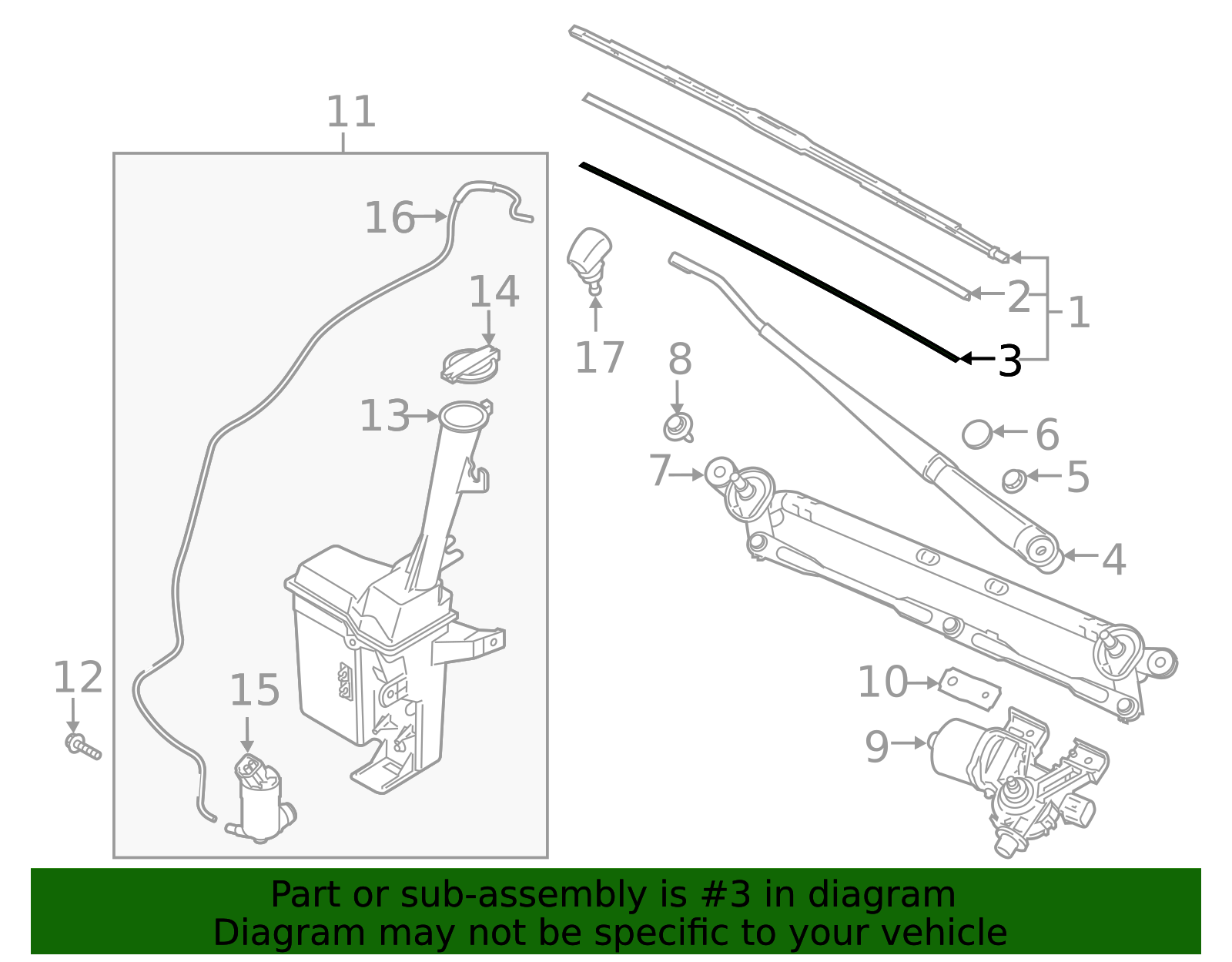 11

16

14

13

12

15

17

8

7

2

1

3

6

5

4

10

9

Part or sub-assembly is #3 in diagram
Diagram may not be specific to your vehicle