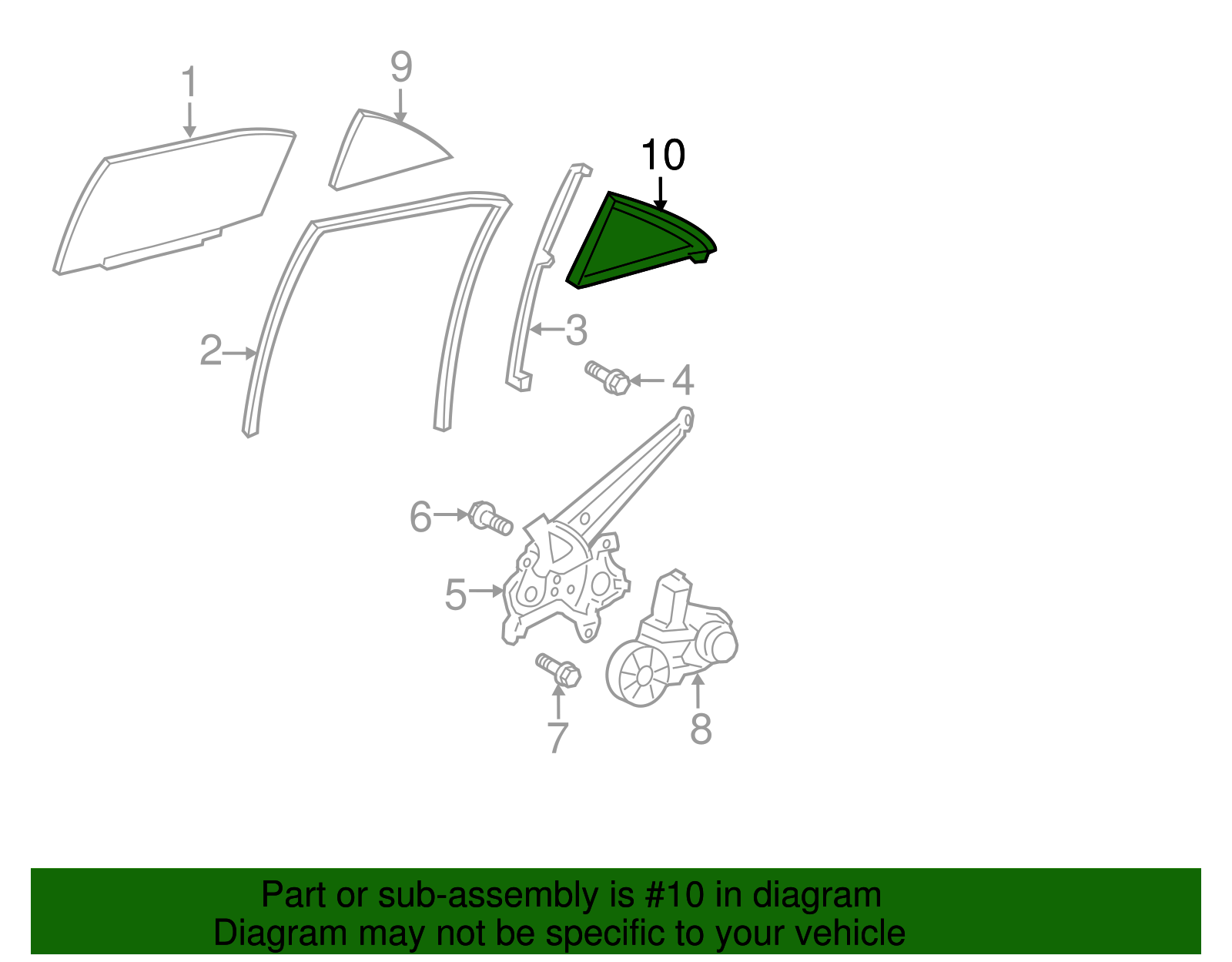 1
9
10
2
3
4
6
5
7
8

Part or sub-assembly is #10 in diagram
Diagram may not be specific to your vehicle