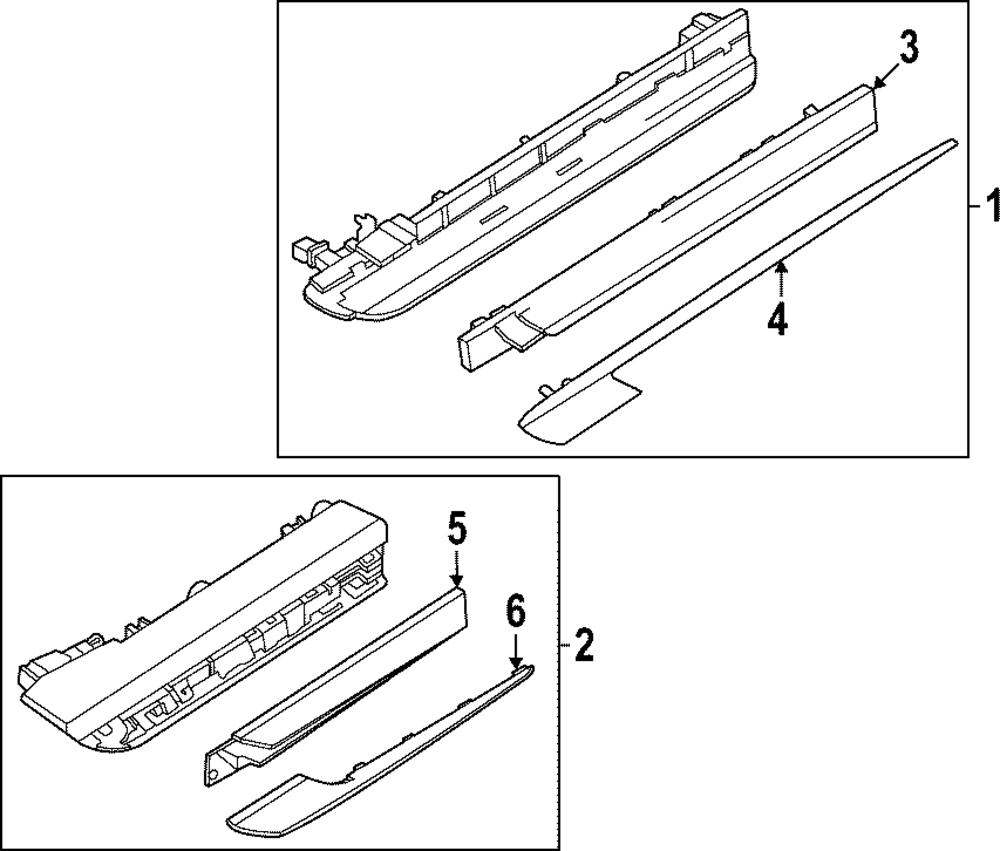 3
1
4
5
6
2