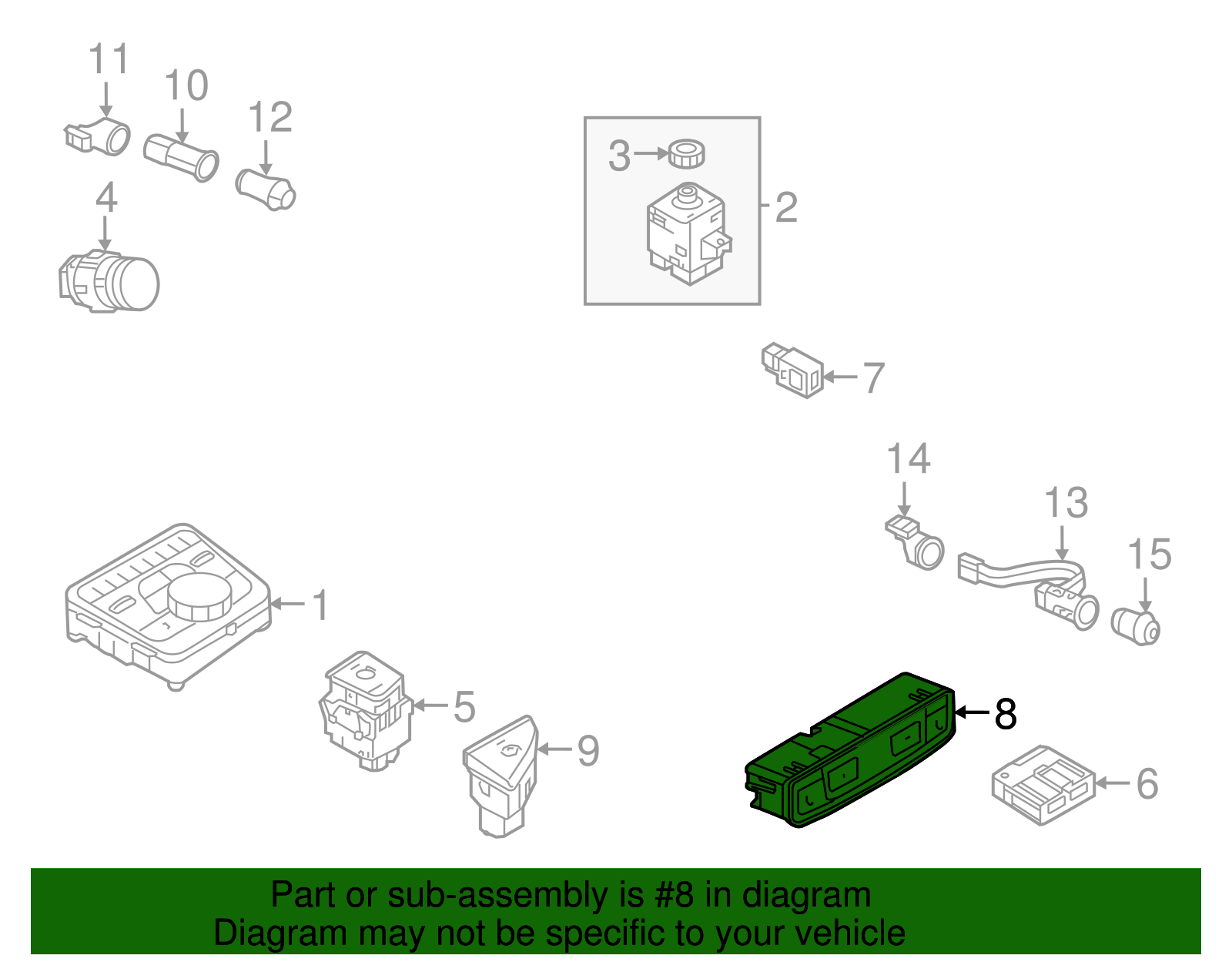 11
10
12
4
3
2
7
14
13
15
1
5
9
8
6

Part or sub-assembly is #8 in diagram
Diagram may not be specific to your vehicle