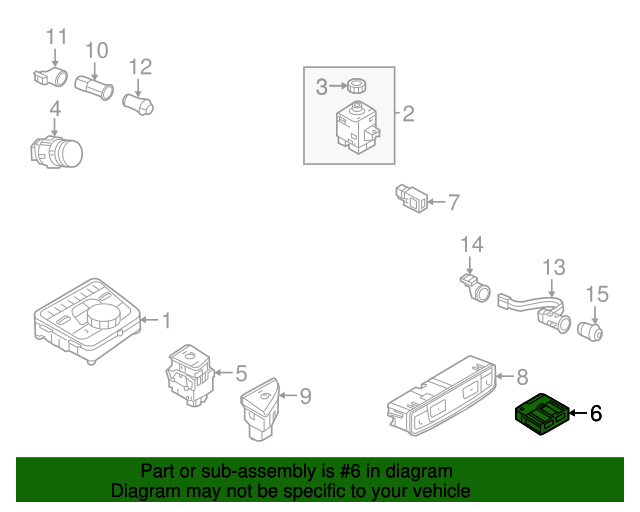 11
10
12
4
3
2
7
14
13
15
1
5
9
8
6

Part or sub-assembly is #6 in diagram
Diagram may not be specific to your vehicle