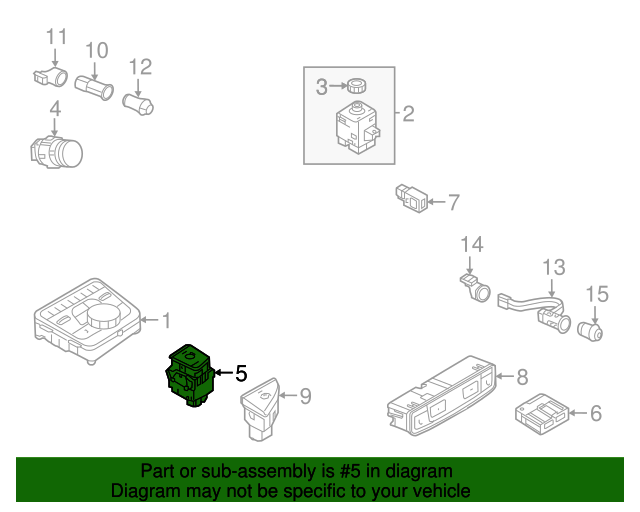 11
10
12
4
3
2
7
14
13
15
1
5
9
8
6

Part or sub-assembly is #5 in diagram
Diagram may not be specific to your vehicle