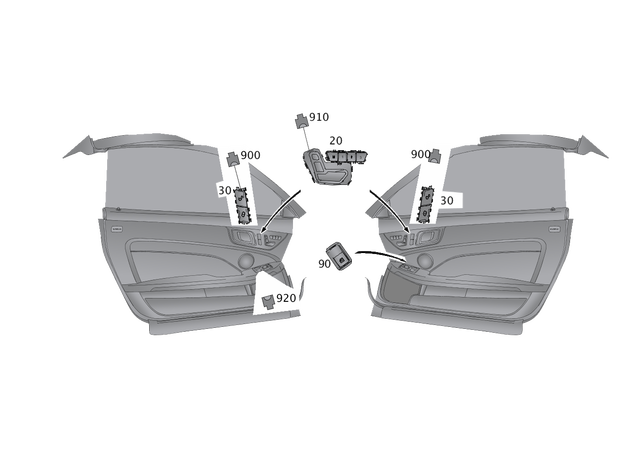 910
20
900
900
30
30
90
920