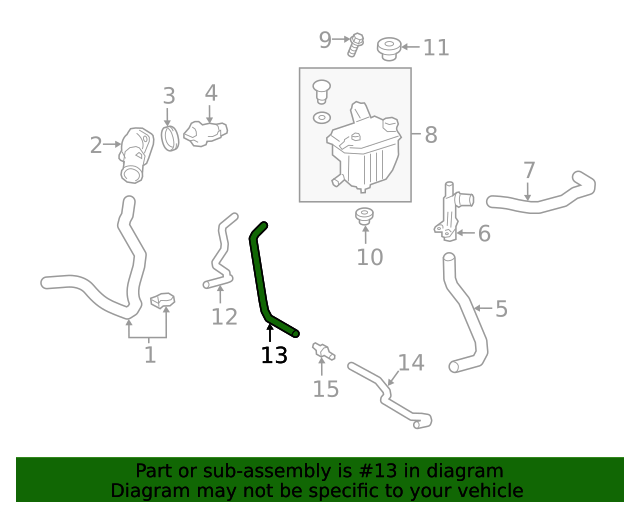 9
11
3
4
2
8
7
6
10
5
12
1
13
14
15

Part or sub-assembly is #13 in diagram
Diagram may not be specific to your vehicle