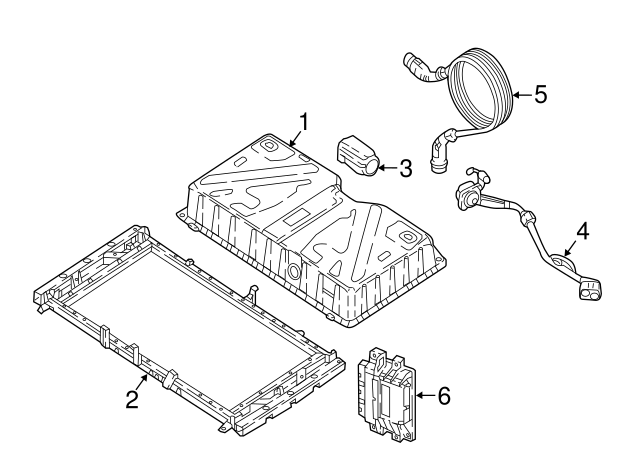 5
1
3
4
2
6