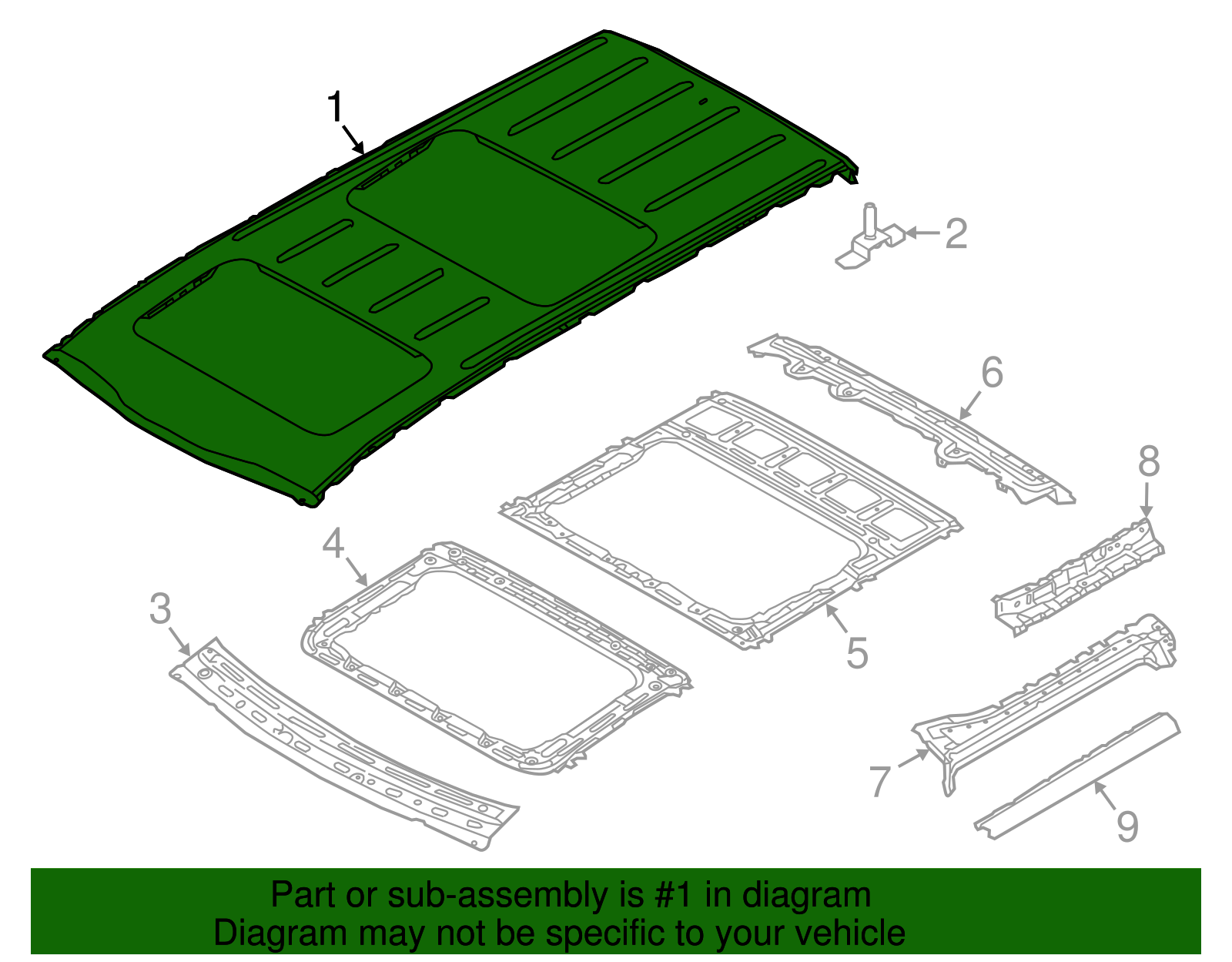 1
2
6
8
4
5
3
7
9

Part or sub-assembly is #1 in diagram
Diagram may not be specific to your vehicle