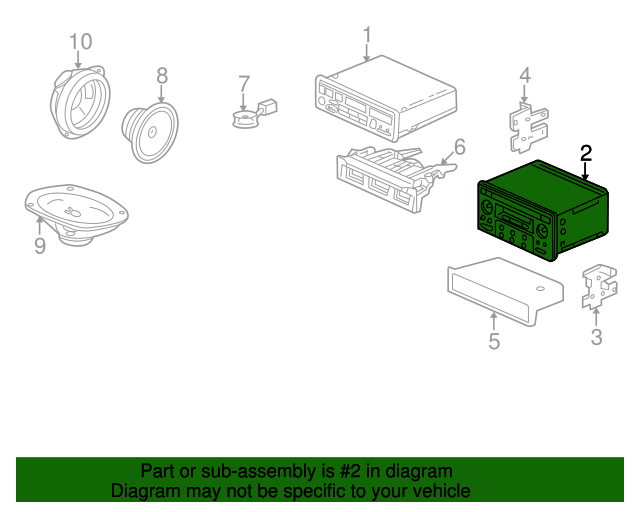 10
8
7
1
4
6
2
9
5
3

Part or sub-assembly is #2 in diagram
Diagram may not be specific to your vehicle