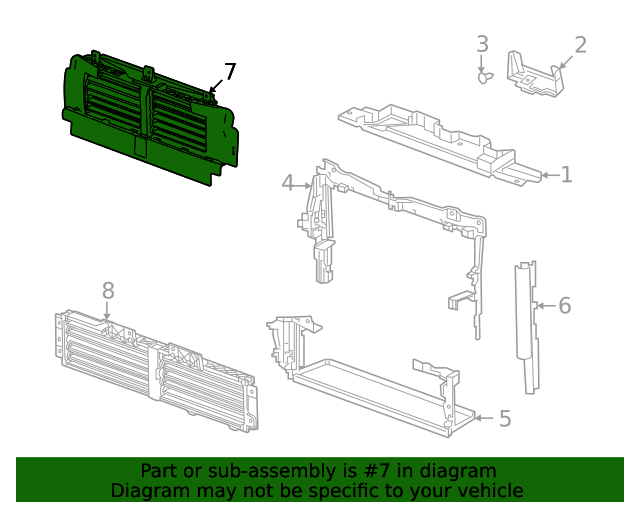 7
3
2
1
4
6
8
5
Part or sub-assembly is #7 in diagram
Diagram may not be specific to your vehicle