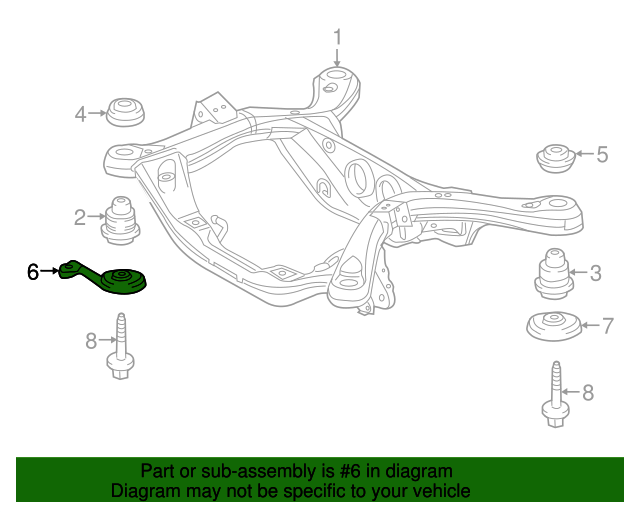 1
4
5
2
6
3
7
8
8

Part or sub-assembly is #6 in diagram
Diagram may not be specific to your vehicle