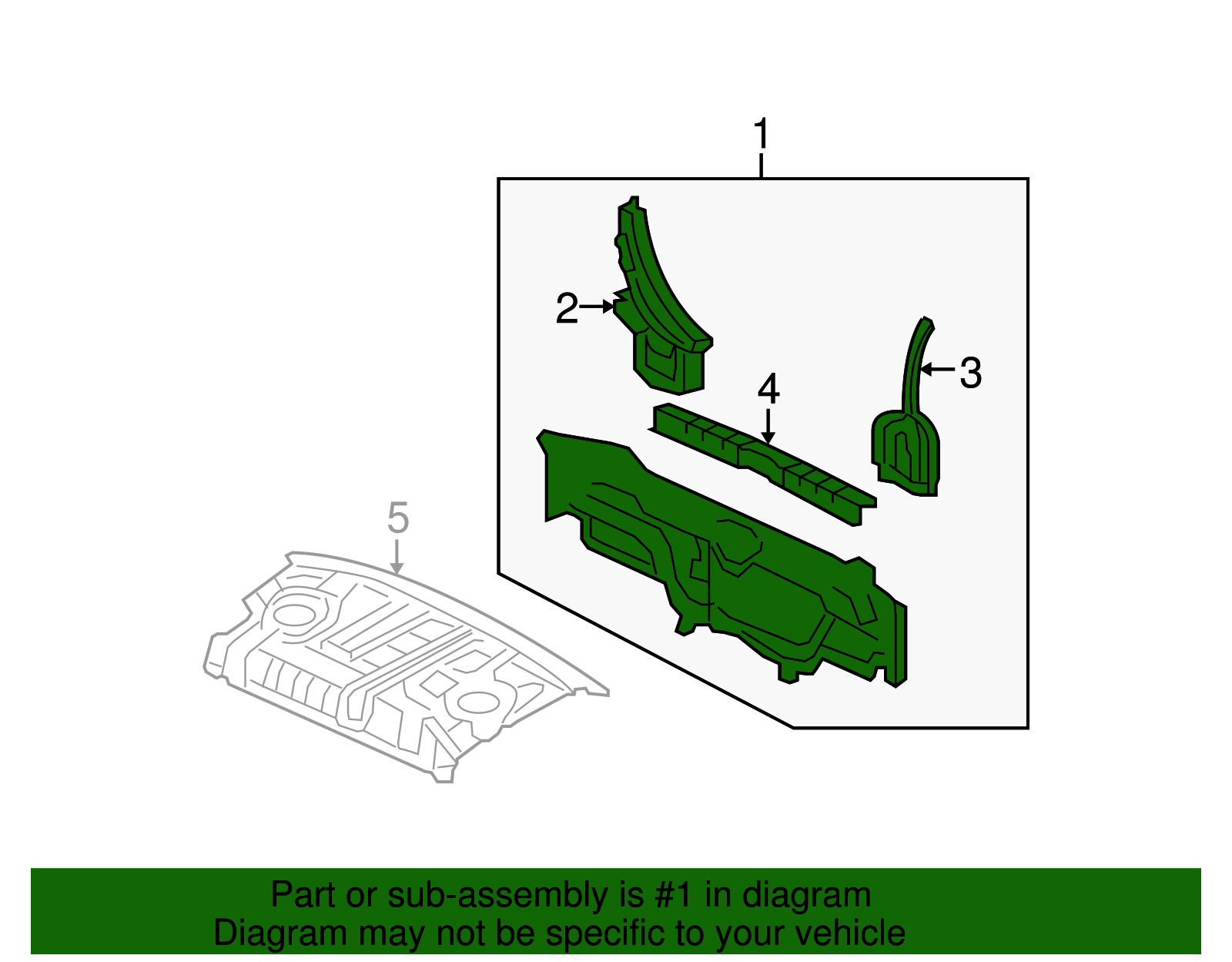 1
2
3
4
5

Part or sub-assembly is #1 in diagram
Diagram may not be specific to your vehicle