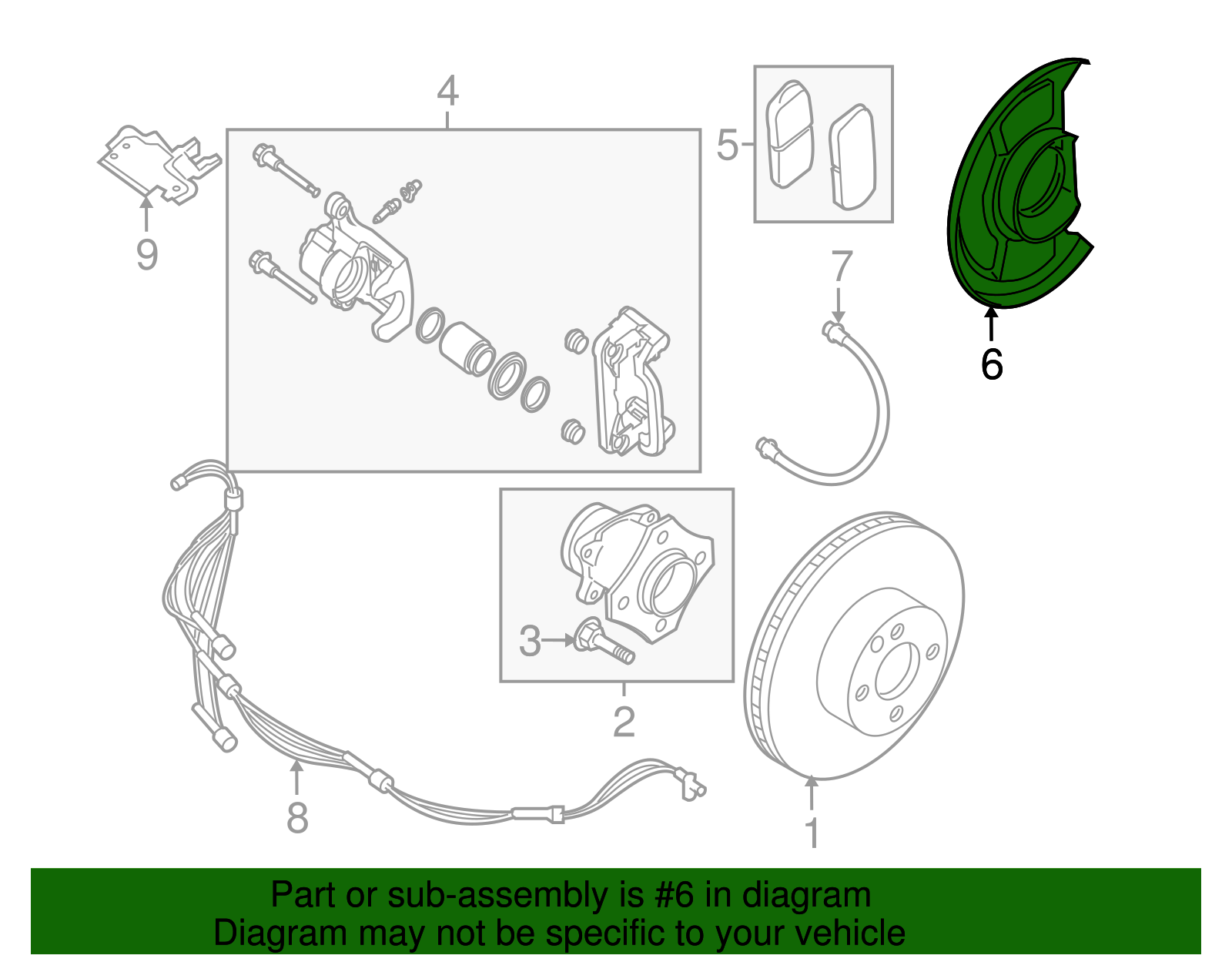 4
5
9
7
6
3
2
8
1

Part or sub-assembly is #6 in diagram
Diagram may not be specific to your vehicle