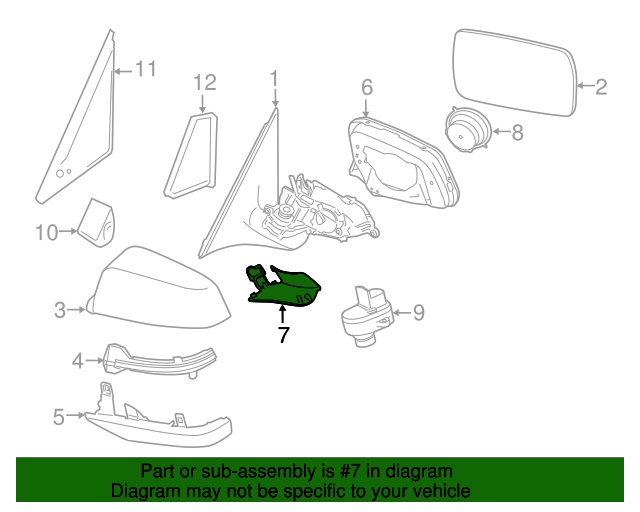 11
12
1
6
2
8
10
3
7
9
4
5

Part or sub-assembly is #7 in diagram
Diagram may not be specific to your vehicle